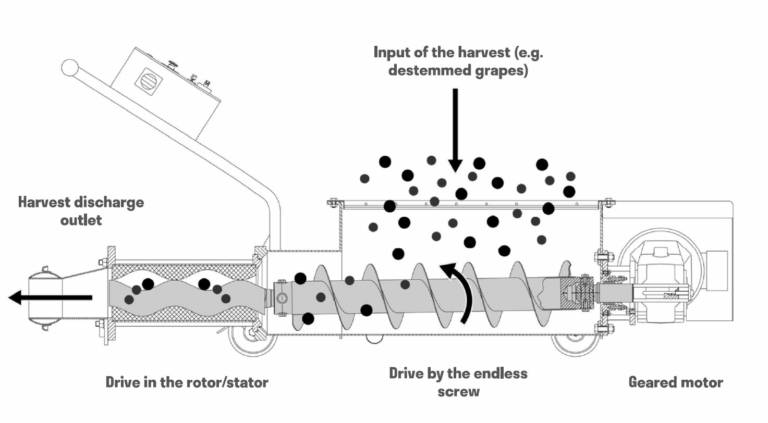 Input of the harvest (e.g. destemmed grapes)

Harvest discharge outlet

Drive in the rotor/stator

Drive by the endless screw

Geared motor