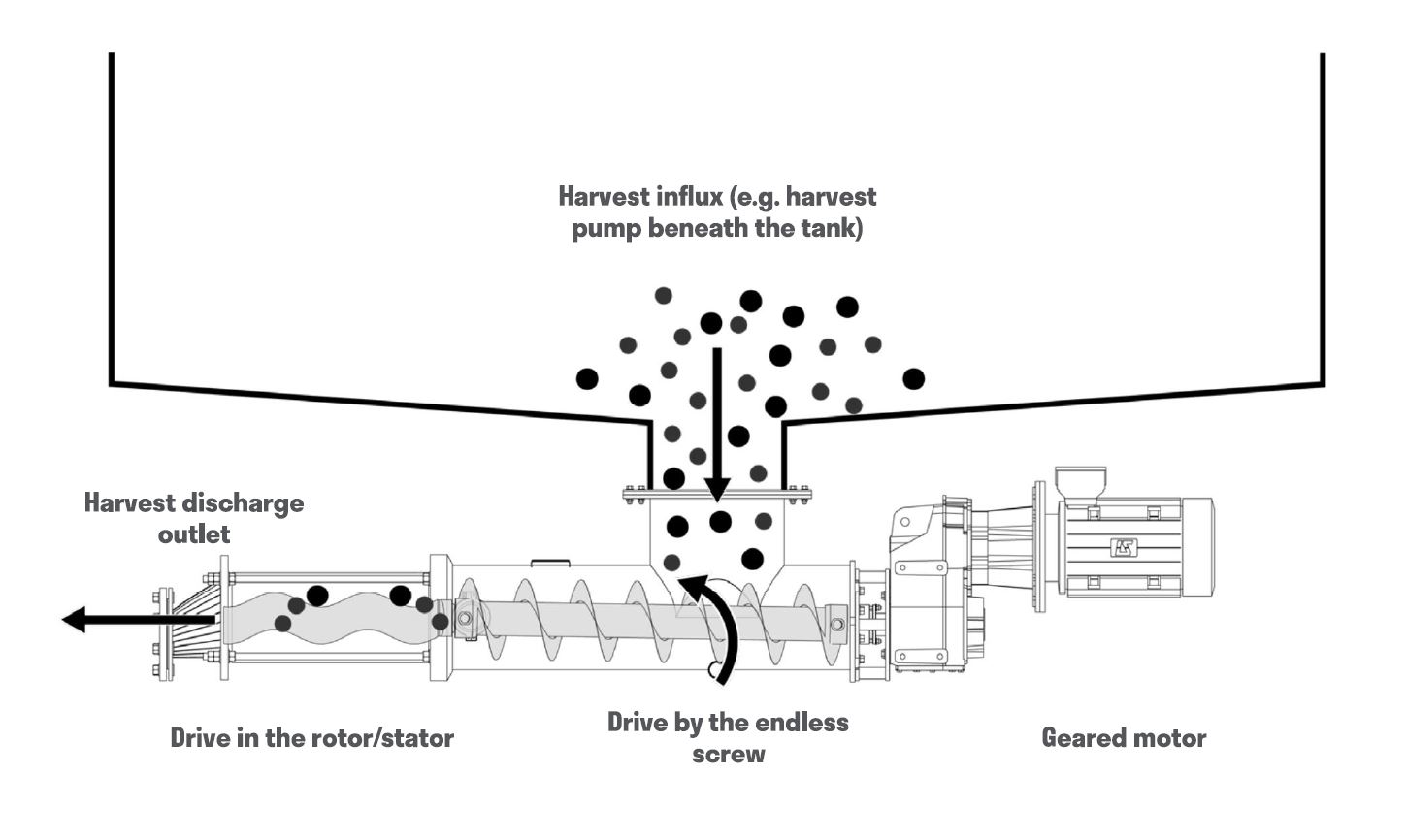 Harvest influx (e.g. harvest pump beneath the tank)

Harvest discharge outlet

Drive in the rotor/stator

Drive by the endless screw

Geared motor